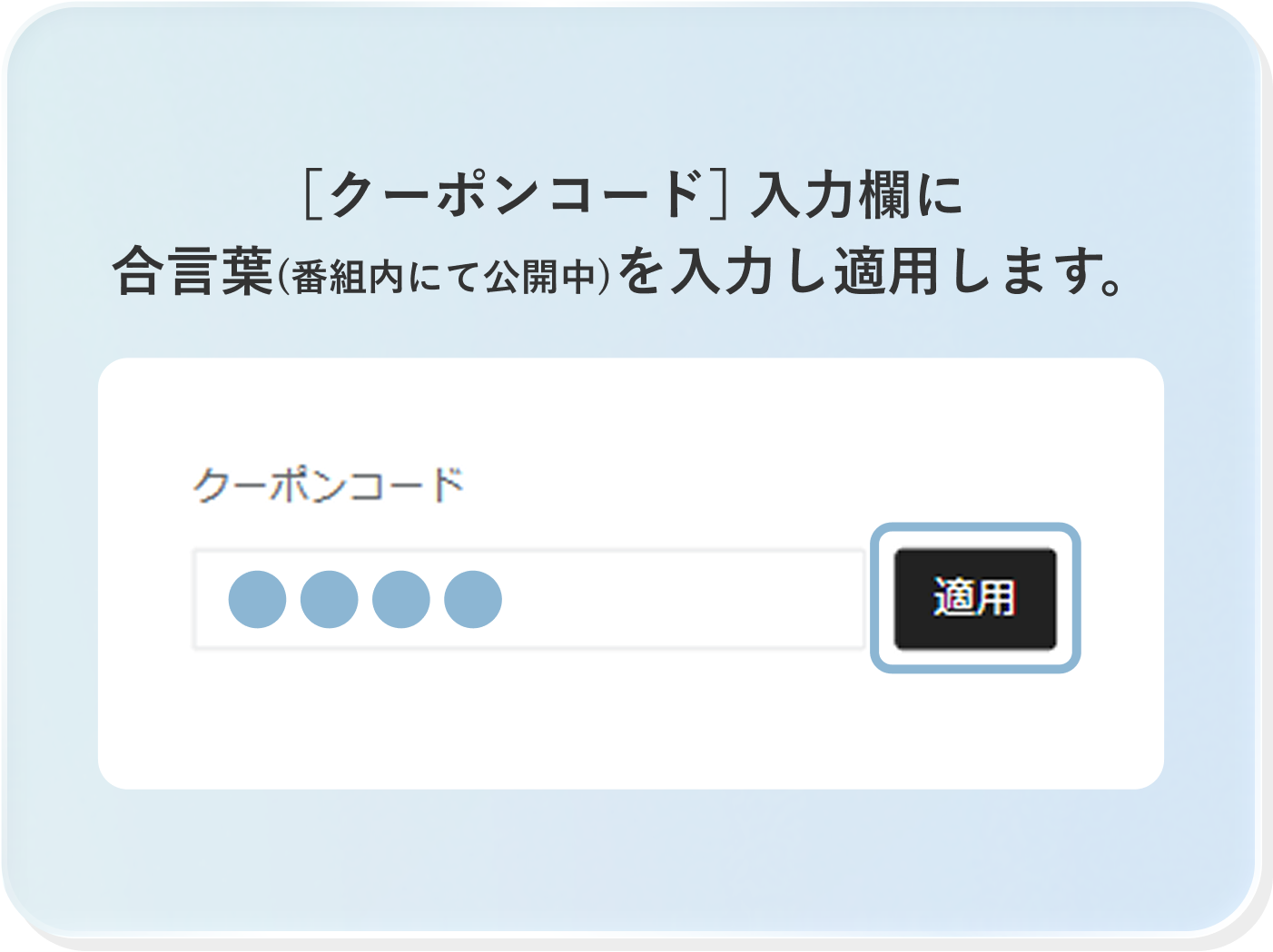 ［クーポンコード］入力欄に
合言葉(番組内にて公開中)を入力し適用します。

クーポンコード

●●●●

適用